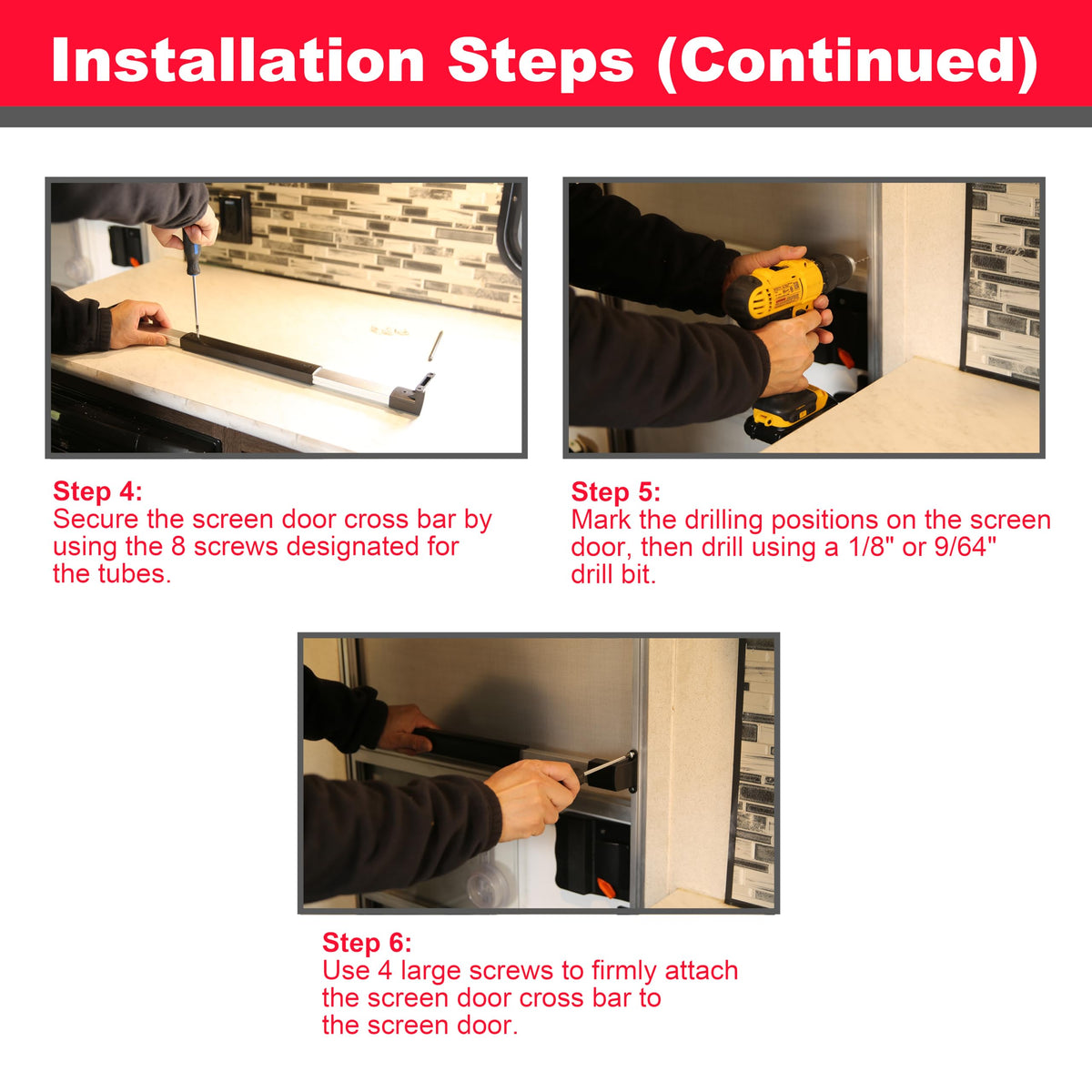 Installation Steps (Continued)

Step 4:
Secure the screen door cross bar by using the 8 screws designated for the tubes.

Step 5:
Mark the drilling positions on the screen door, then drill using a 1/8" or 9/64" drill bit.

Step 6:
Use 4 large screws to firmly attach the screen door cross bar to the screen door.