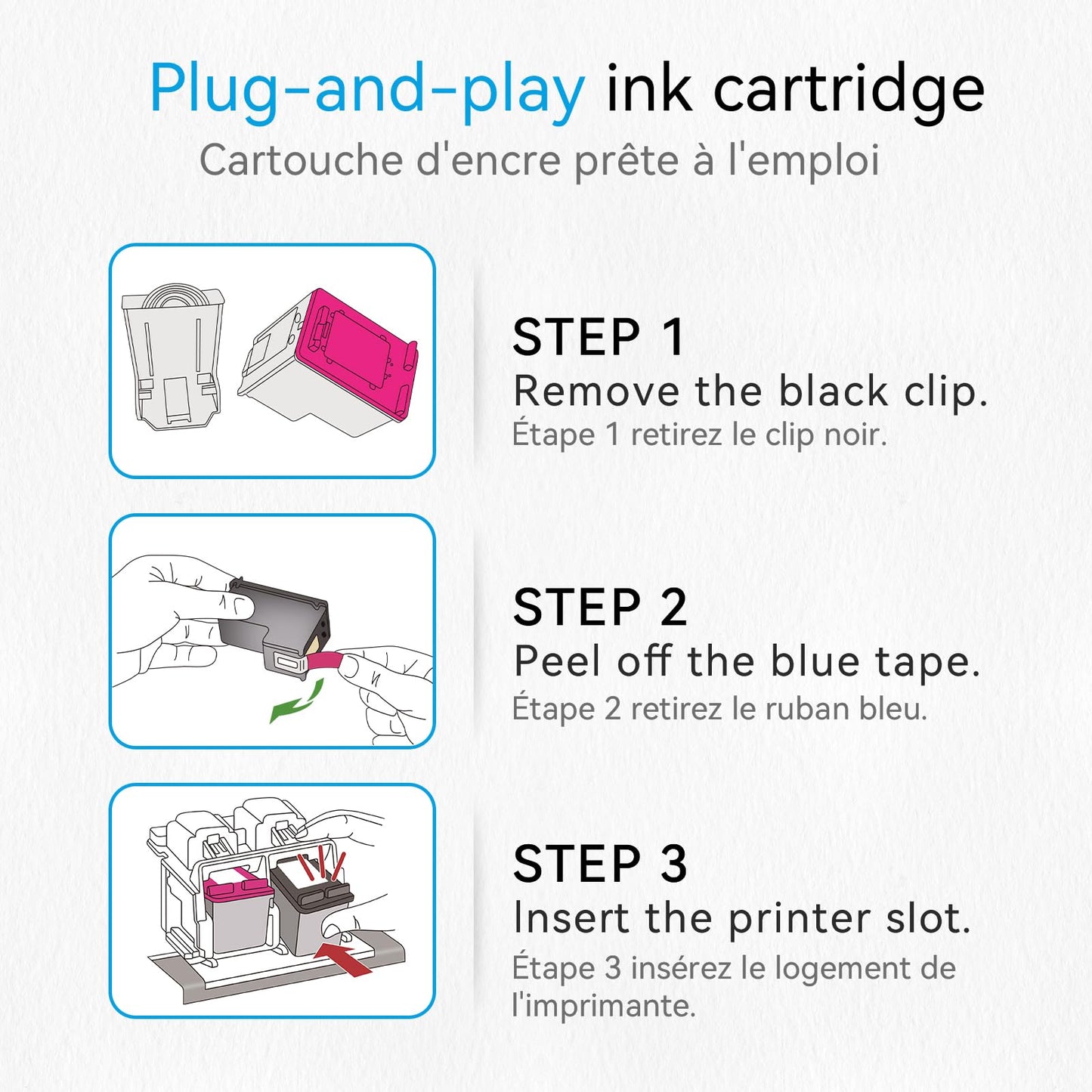 Plug-and-play ink cartridge
Cartouche d'encre prête à l'emploi

STEP 1
Remove the black clip.
Étape 1 retirez le clip noir.

STEP 2
Peel off the blue tape.
Étape 2 retirez le ruban bleu.

STEP 3
Insert the printer slot.
Étape 3 insérez le logement de l'imprimante.