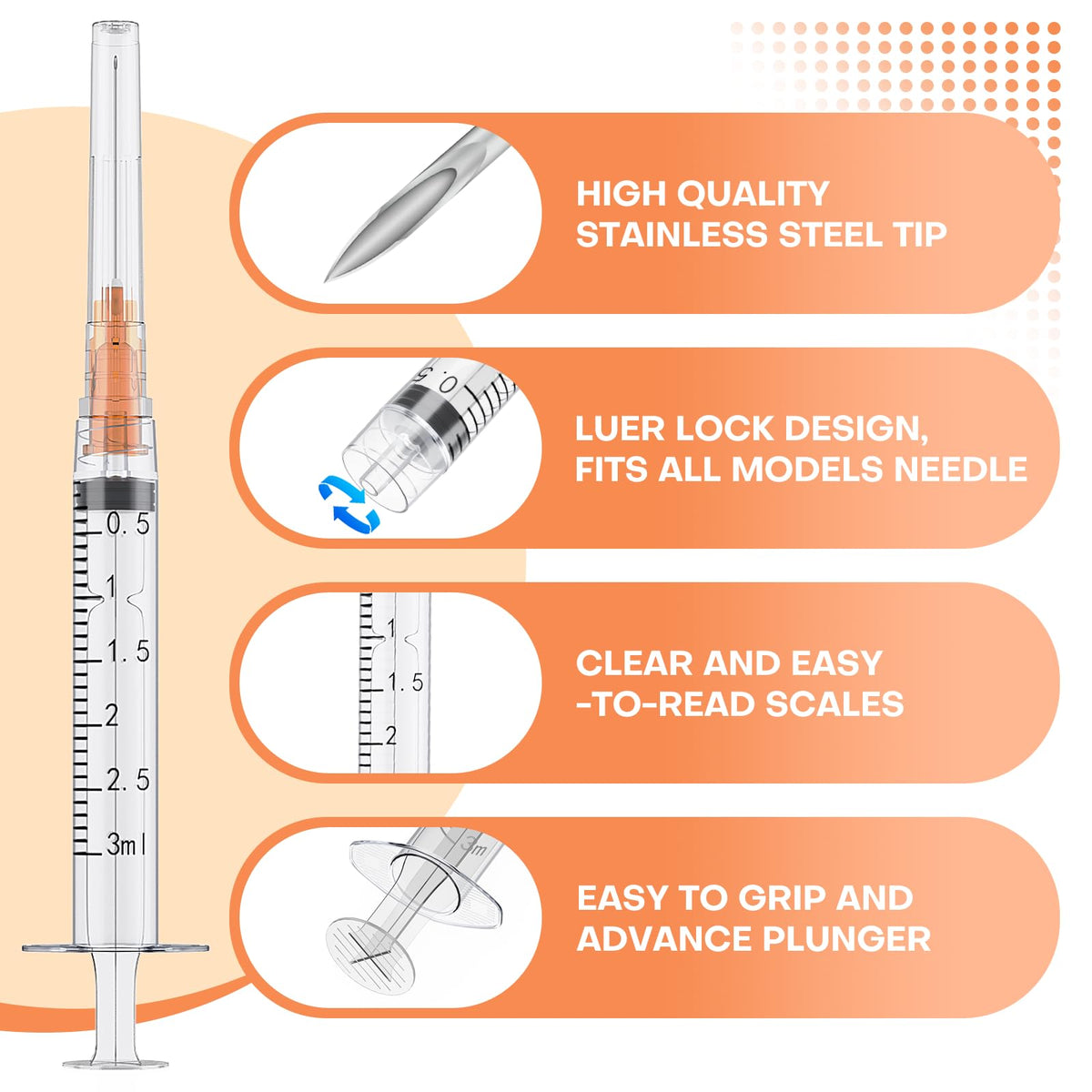 0.5
1
1.5
2
2.5
3ml

HIGH QUALITY STAINLESS STEEL TIP

0.5

LUER LOCK DESIGN, FITS ALL MODELS NEEDLE

1
1.5
2

CLEAR AND EASY -TO-READ SCALES

3m

EASY TO GRIP AND ADVANCE PLUNGER