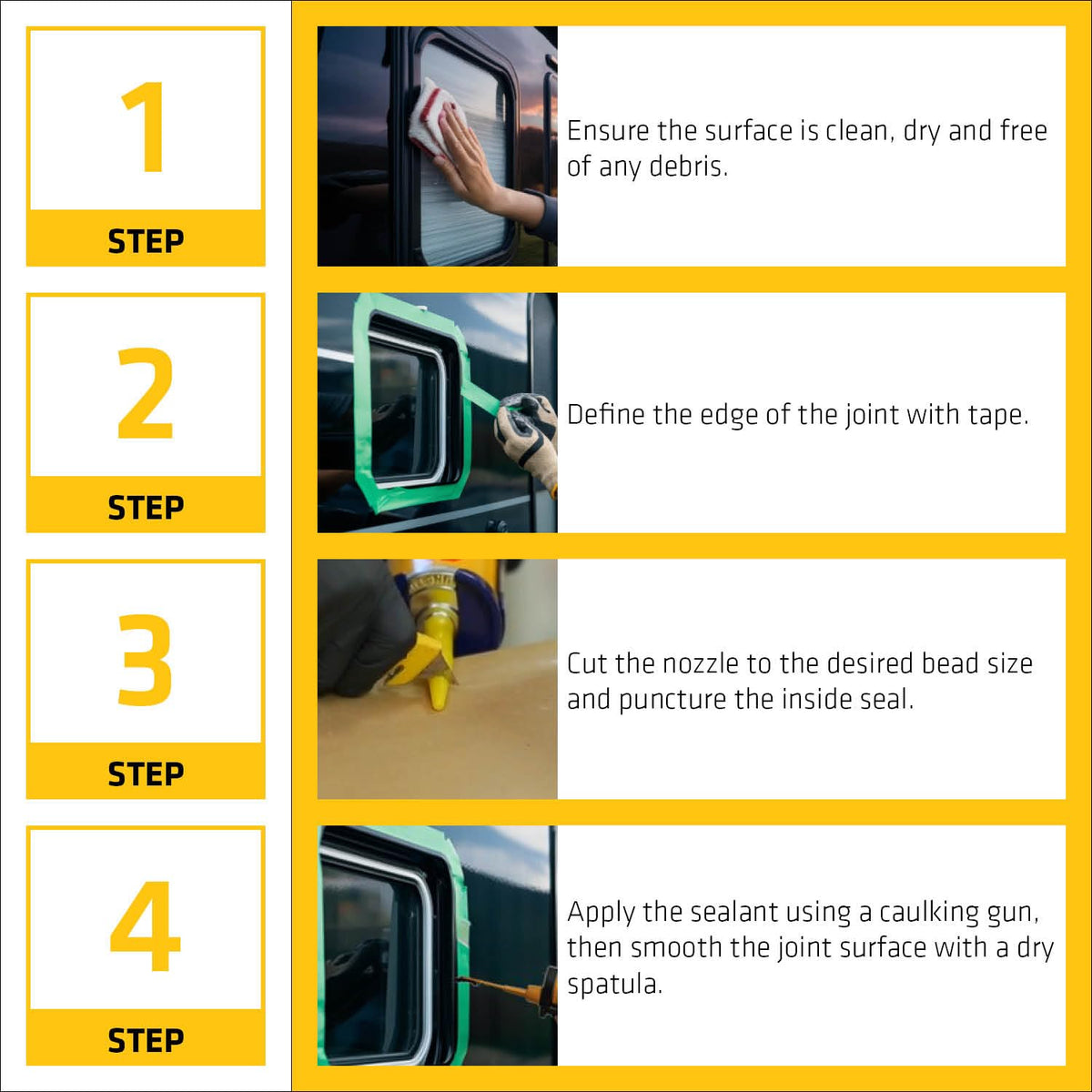 1

STEP

Ensure the surface is clean, dry and free of any debris.

2

STEP

Define the edge of the joint with tape.

3

STEP

Cut the nozzle to the desired bead size and puncture the inside seal.

4

STEP

Apply the sealant using a caulking gun, then smooth the joint surface with a dry spatula.