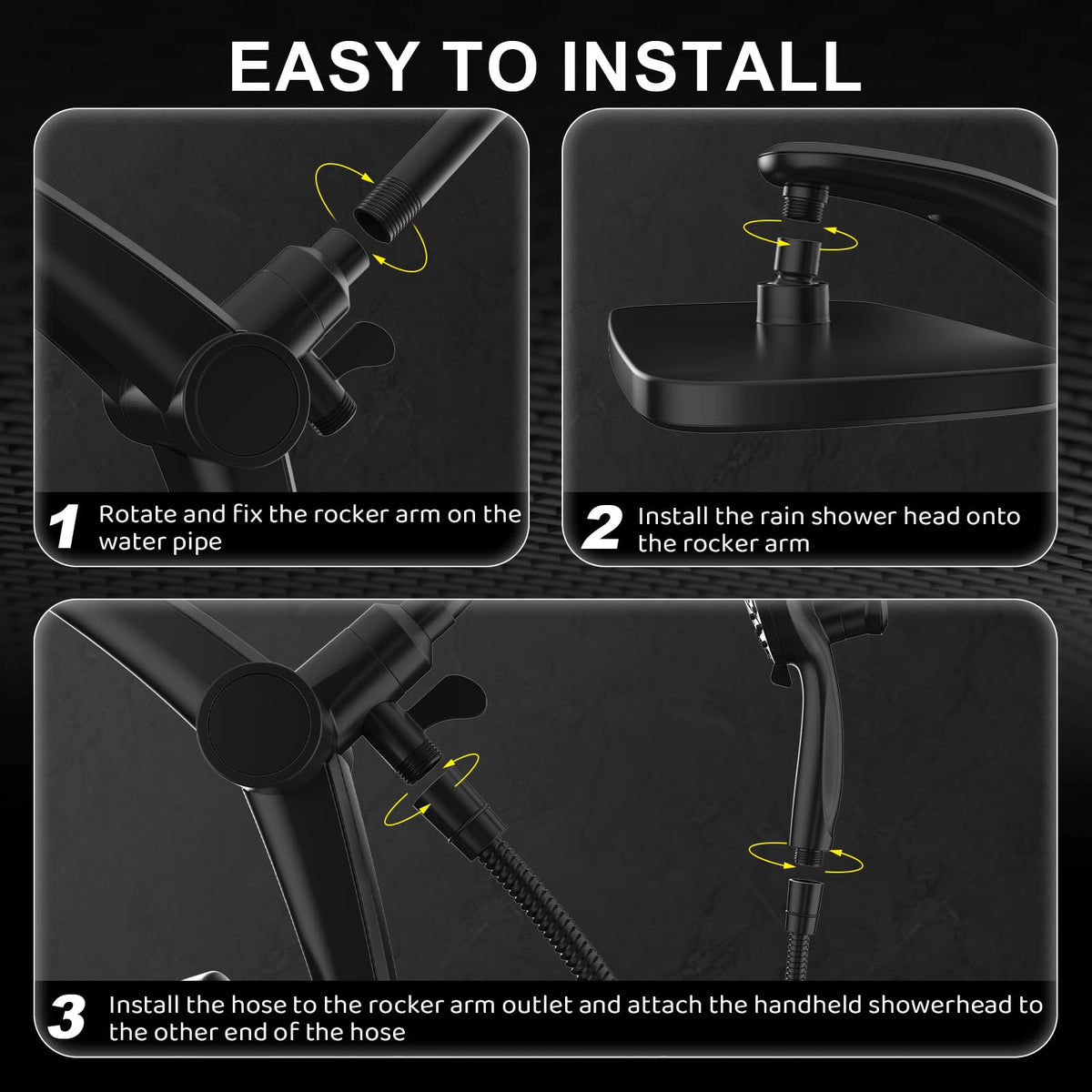 EASY TO INSTALL

1 Rotate and fix the rocker arm on the water pipe

2 Install the rain shower head onto the rocker arm

3 Install the hose to the rocker arm outlet and attach the handheld showerhead to the other end of the hose