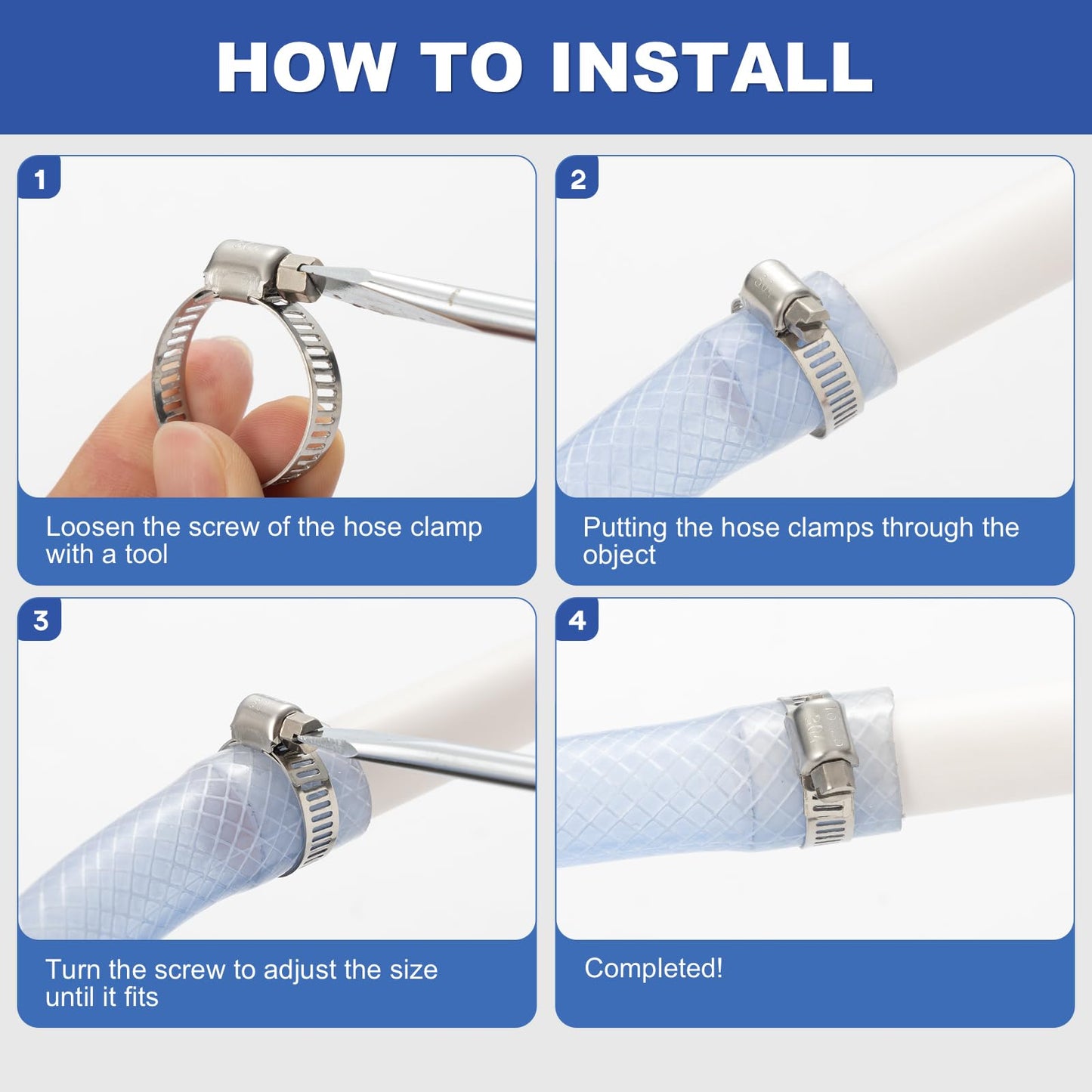 HOW TO INSTALL

1

Loosen the screw of the hose clamp with a tool

2

Putting the hose clamps through the object

3

Turn the screw to adjust the size until it fits

4

Completed!