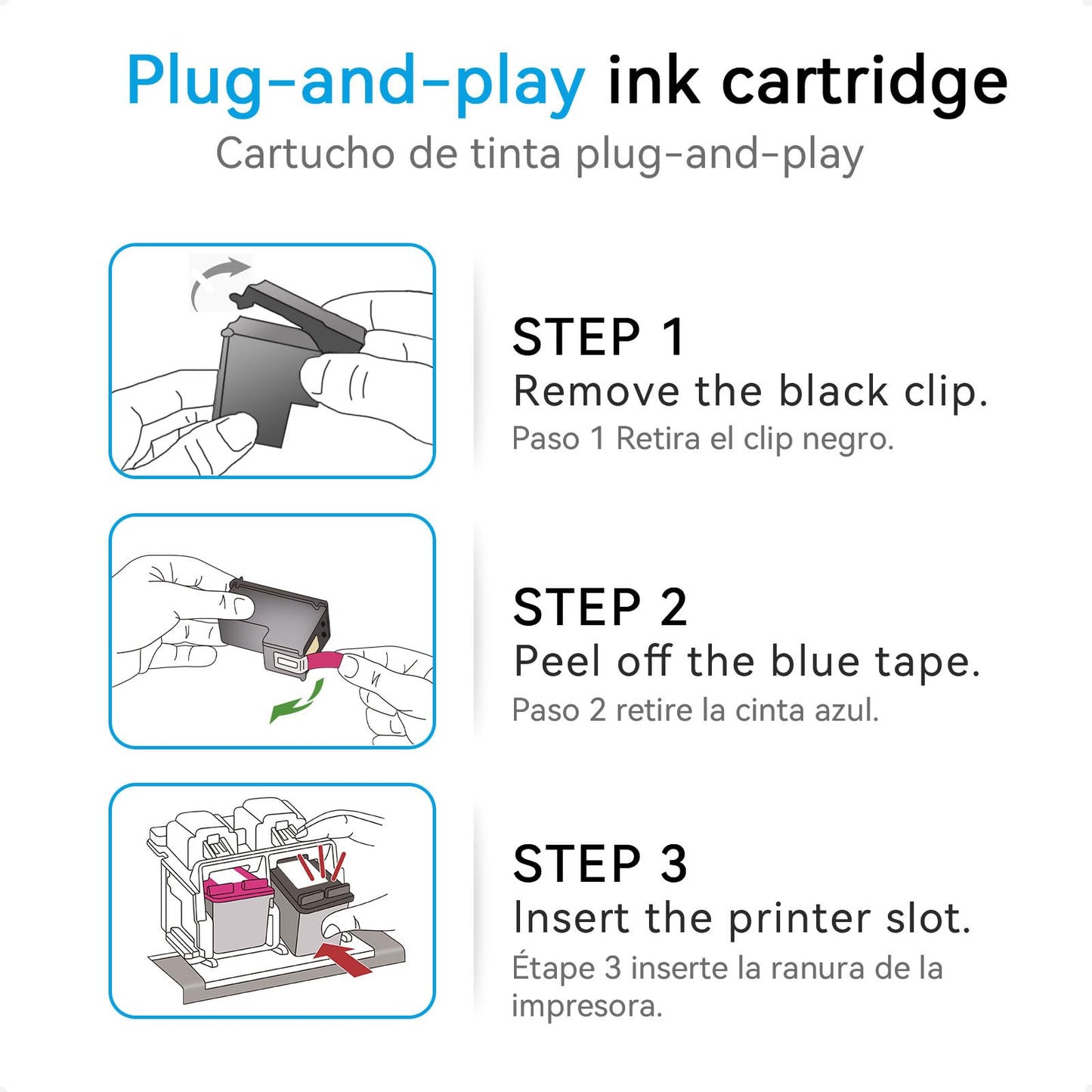 Plug-and-play ink cartridge
Cartucho de tinta plug-and-play

STEP 1
Remove the black clip.
Paso 1 Retira el clip negro.

STEP 2
Peel off the blue tape.
Paso 2 retire la cinta azul.

STEP 3
Insert the printer slot.
Étape 3 inserte la ranura de la impresora.